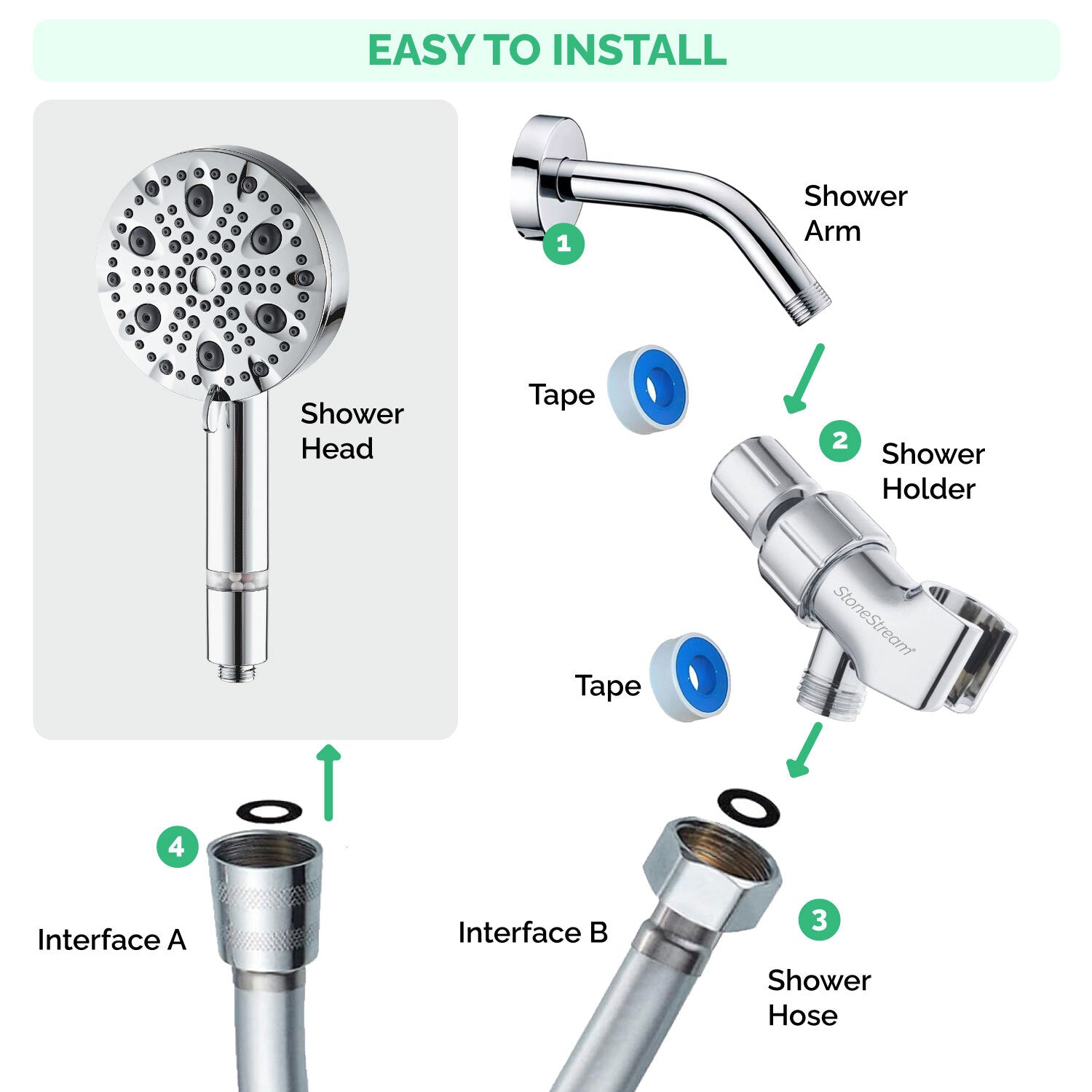 EASY TO INSTALL

Shower Head

1

Shower Arm

Tape

2

Shower Holder

StoneStream®

Tape

4

Interface A

Interface B

3

Shower Hose